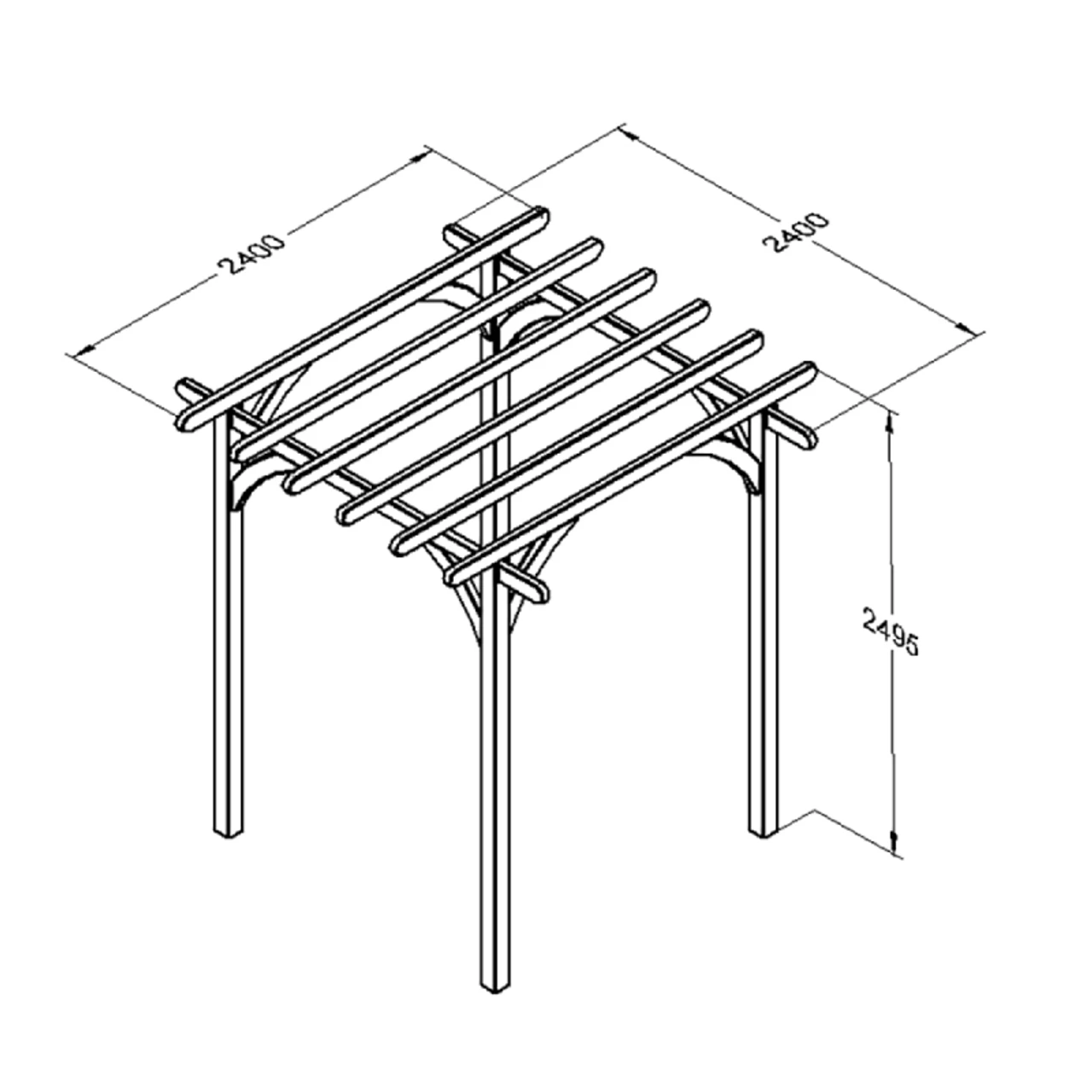 2400

2400

2495